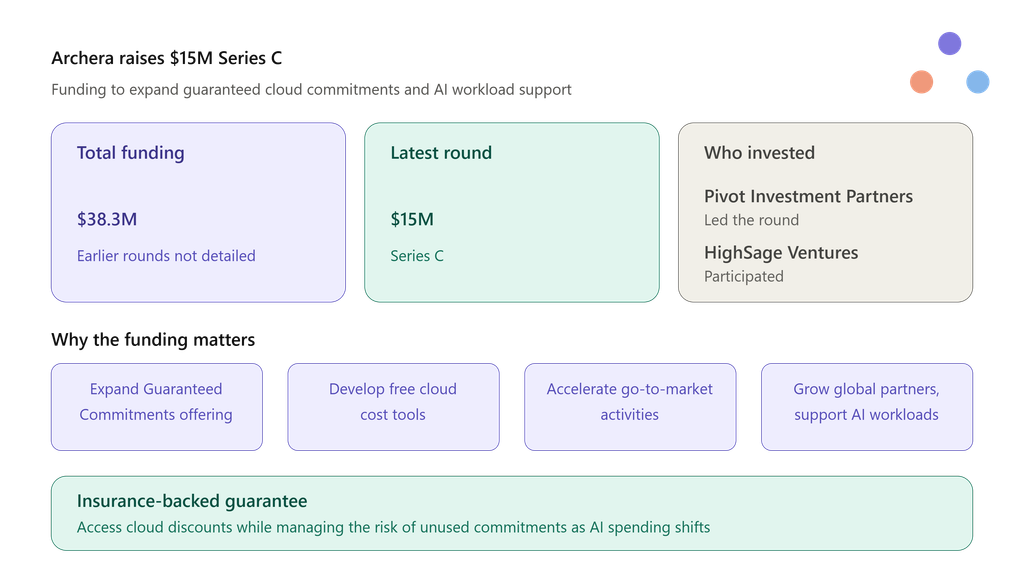 Archera raises $15M Series C

Funding to expand guaranteed cloud commitments and AI workload support

Total funding

$38.3M

Earlier rounds not detailed

Latest round

$15M

Series C

Who invested

Pivot Investment Partners
Led the round

HighSage Ventures
Participated

Why the funding matters

Expand Guaranteed Commitments offering

Develop free cloud cost tools

Accelerate go-to-market activities

Grow global partners, support AI workloads

Insurance-backed guarantee

Access cloud discounts while managing the risk of unused commitments as AI spending shifts